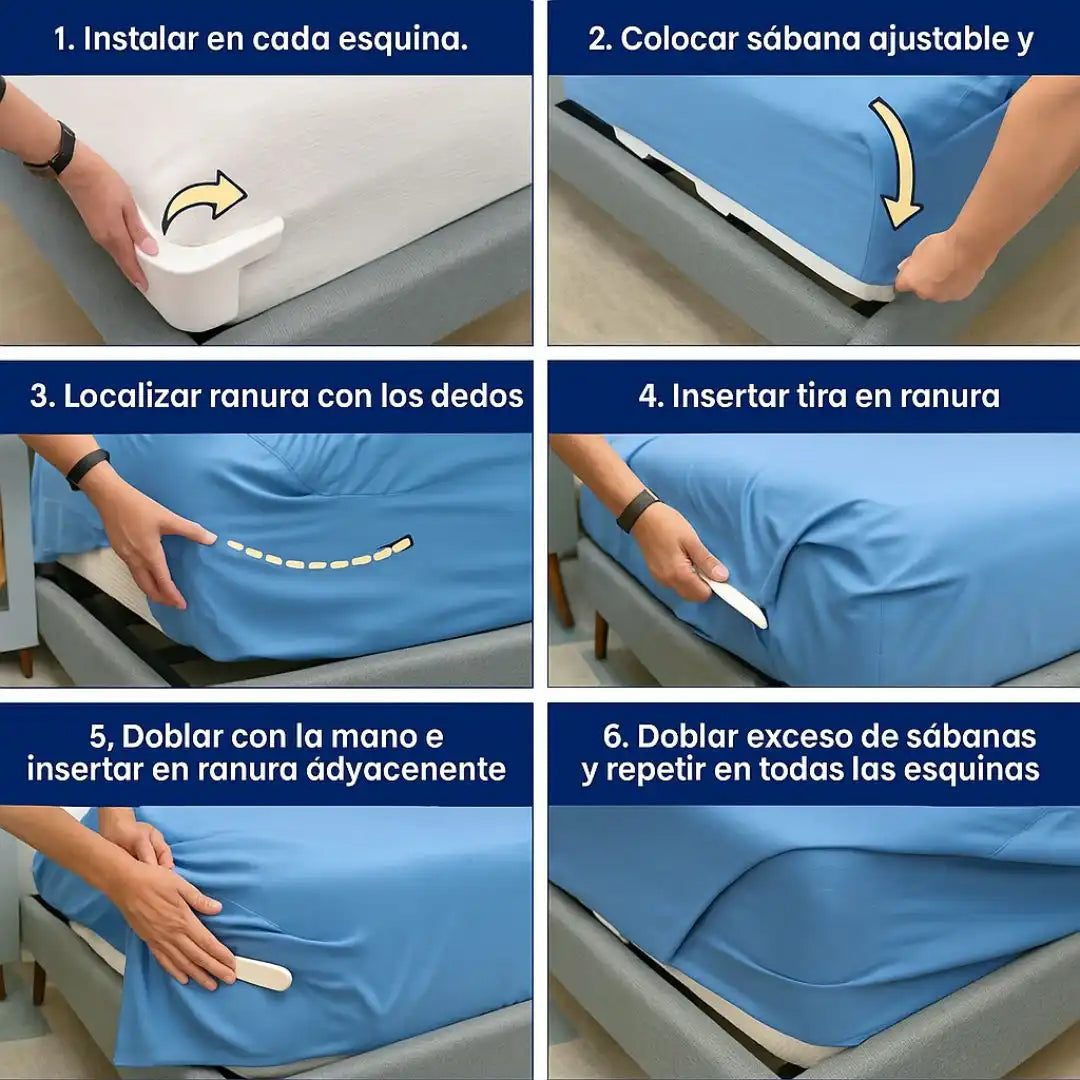 1. Instalar en cada esquina.

2. Colocar sábana ajustable y

3. Localizar ranura con los dedos

4. Insertar tira en ranura

5, Doblar con la mano e insertar en ranura ádyacenente

6. Doblar exceso de sábanas y repetir en todas las esquinas