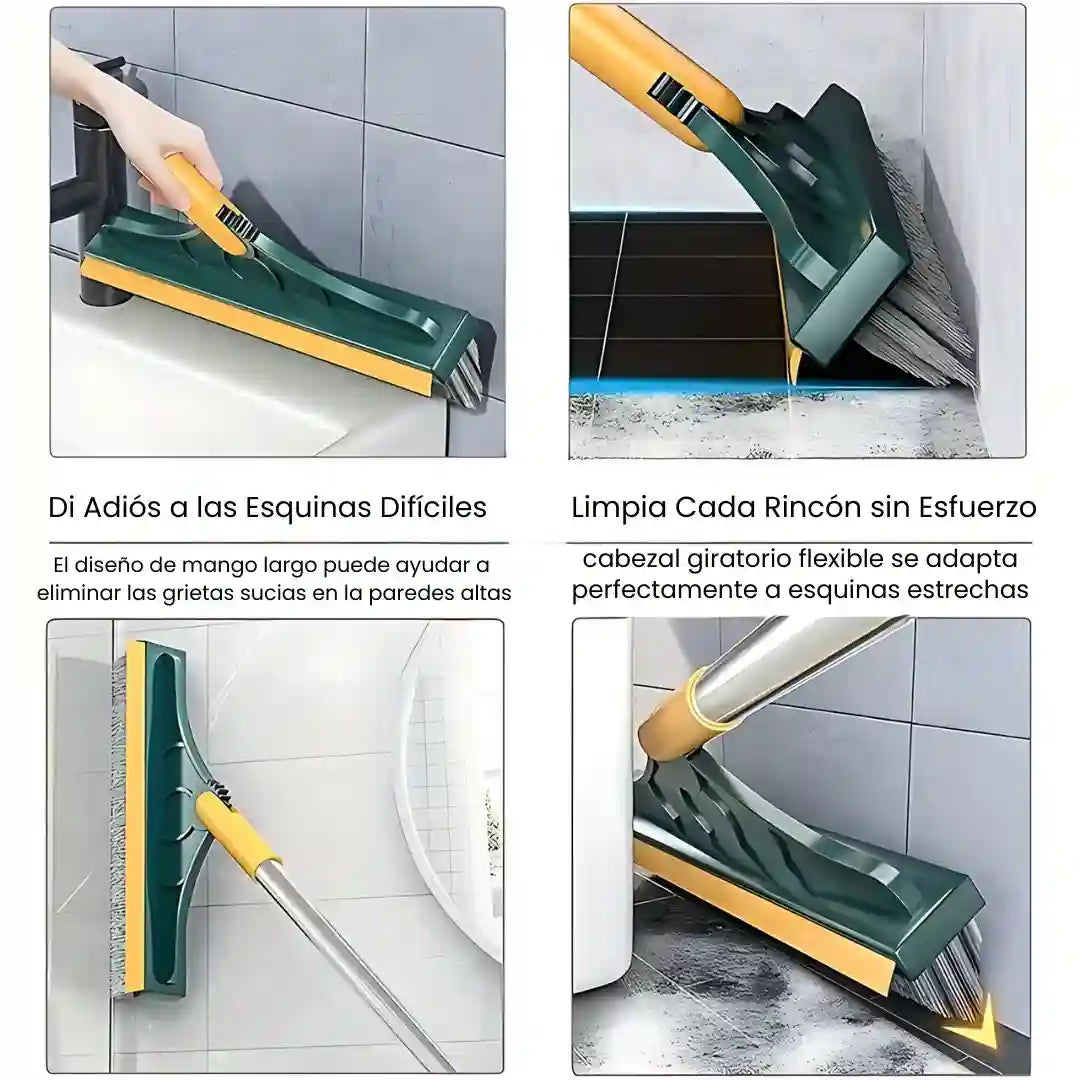 Di Adiós a las Esquinas Difíciles

El diseño de mango largo puede ayudar a eliminar las grietas sucias en la paredes altas

Limpia Cada Rincón sin Esfuerzo

cabezal giratorio flexible se adapta perfectamente a esquinas estrechas