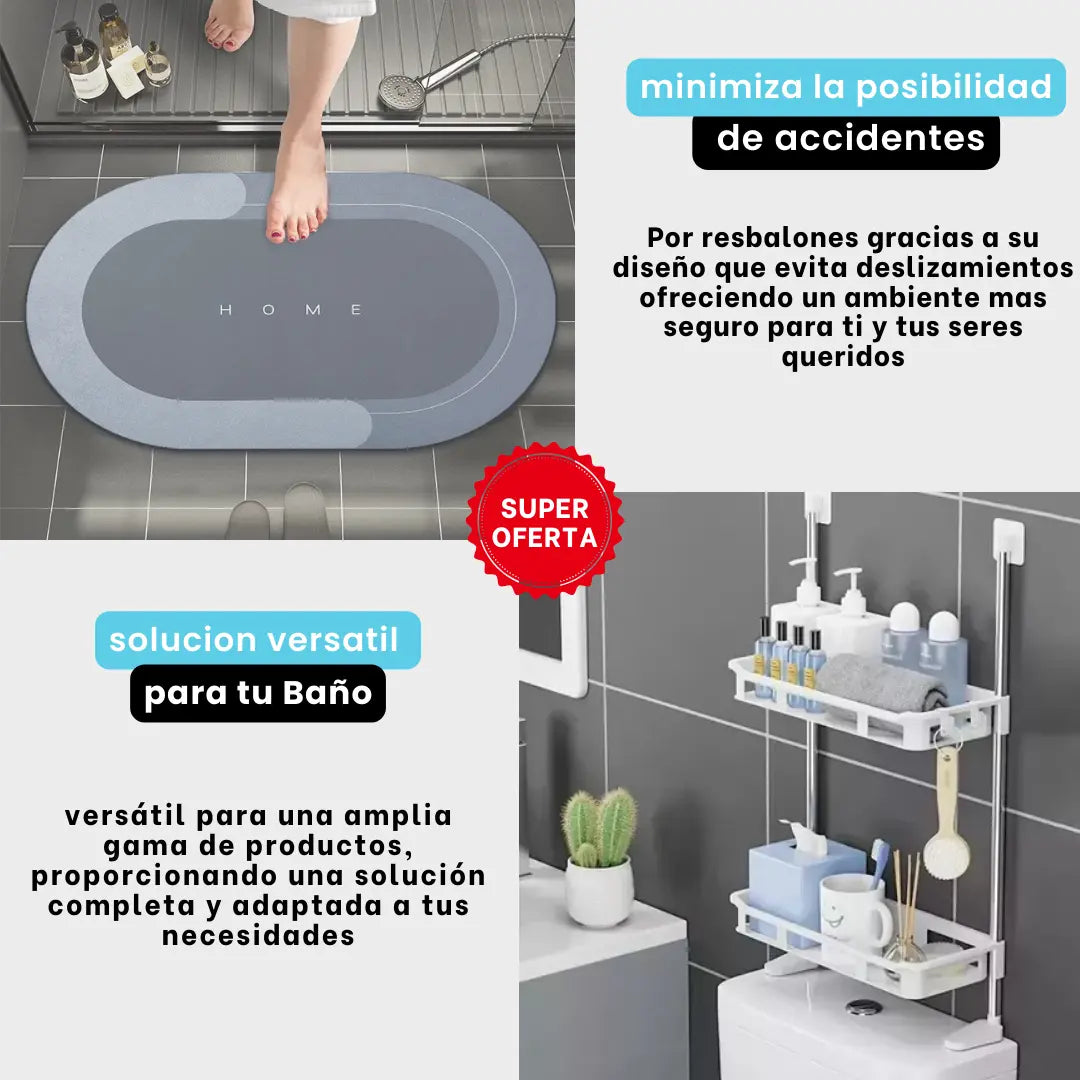 HOME

minimiza la posibilidad
de accidentes

Por resbalones gracias a su diseño que evita deslizamientos ofreciendo un ambiente mas seguro para ti y tus seres queridos

SUPER OFERTA

solucion versatil
para tu Baño

versátil para una amplia gama de productos, proporcionando una solución completa y adaptada a tus necesidades