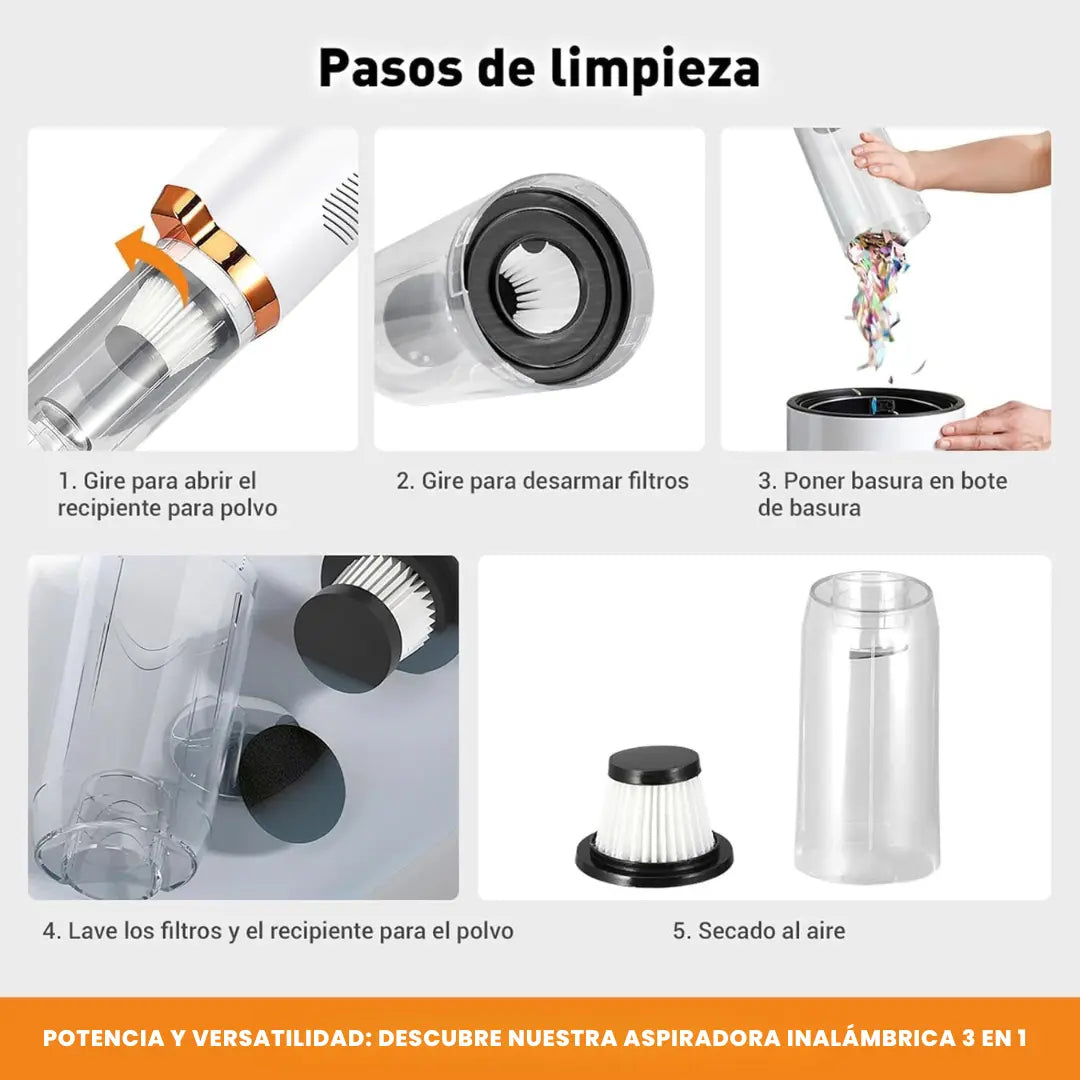 Pasos de limpieza

1. Gire para abrir el recipiente para polvo

2. Gire para desarmar filtros

3. Poner basura en bote de basura

4. Lave los filtros y el recipiente para el polvo

5. Secado al aire

POTENCIA Y VERSATILIDAD: DESCUBRE NUESTRA ASPIRADORA INALÁMBRICA 3 EN 1