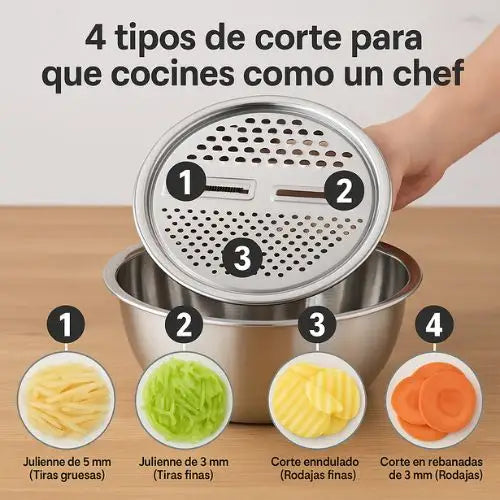 4 tipos de corte para que cocines como un chef

1

2

3

1

2

3

4

Julienne de 5 mm (Tiras gruesas)

Julienne de 3 mm (Tiras finas)

Corte enndulado (Rodajas finas)

Corte en rebanadas de 3 mm (Rodajas)