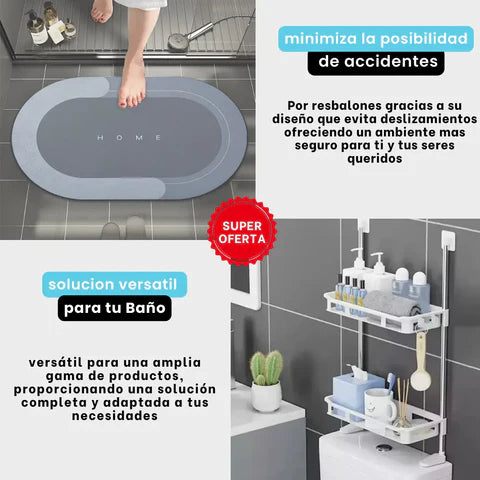 HOME

minimiza la posibilidad
de accidentes

Por resbalones gracias a su diseño que evita deslizamientos ofreciendo un ambiente mas seguro para ti y tus seres queridos

SUPER OFERTA

solucion versatil
para tu Baño

versátil para una amplia gama de productos, proporcionando una solución completa y adaptada a tus necesidades