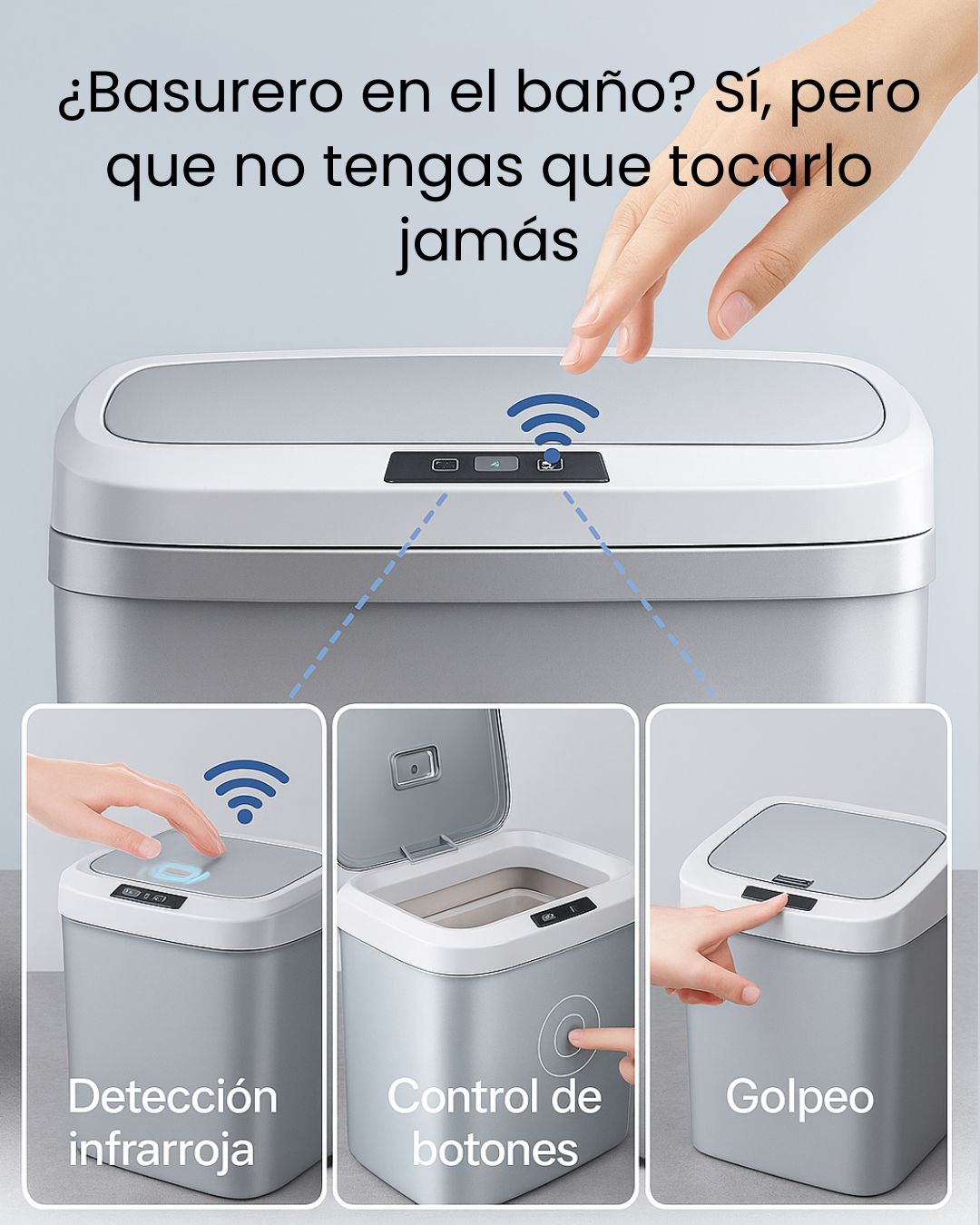 ¿Basurero en el baño? Sí, pero que no tengas que tocarlo jamás

Detección infrarroja

Control de botones

Golpeo