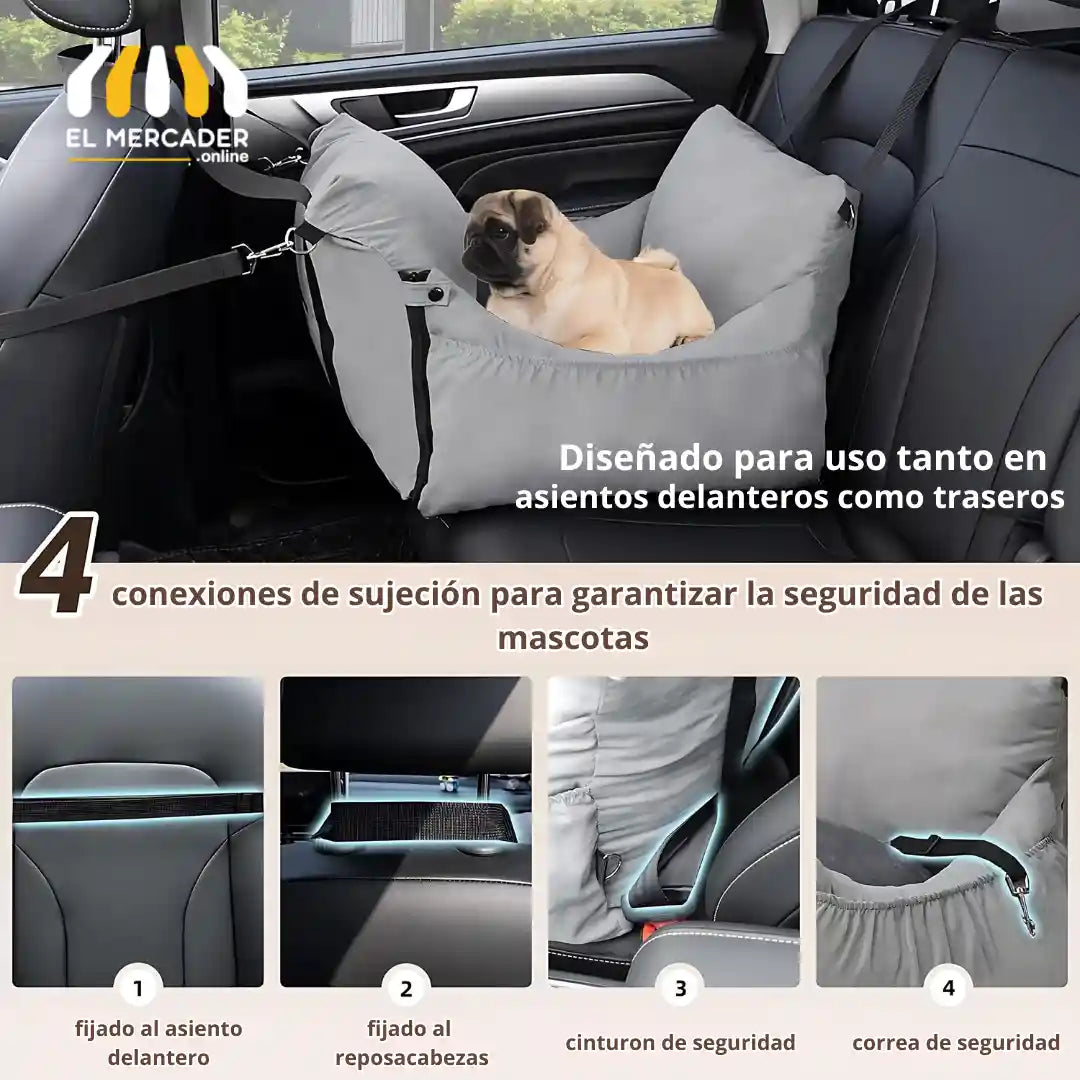 EL MERCADER
.online

Diseñado para uso tanto en asientos delanteros como traseros

4 conexiones de sujeción para garantizar la seguridad de las mascotas

1
fijado al asiento delantero

2
fijado al reposacabezas

3
cinturon de seguridad

4
correa de seguridad